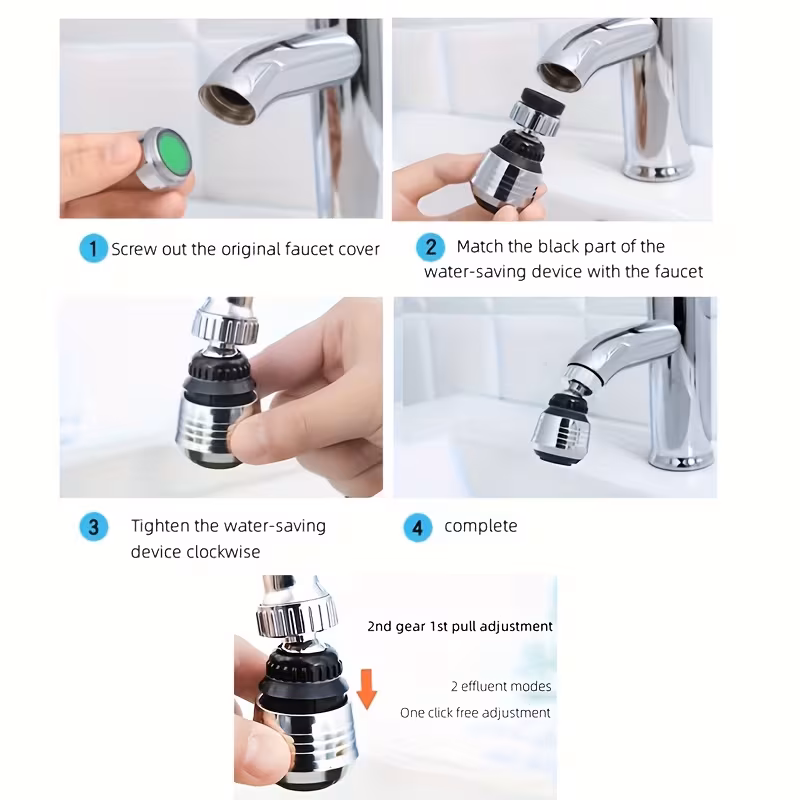 1 Screw out the original faucet cover

2 Match the black part of the water-saving device with the faucet

3 Tighten the water-saving device clockwise

4 complete

2nd gear 1st pull adjustment

2 effluent modes

One click free adjustment